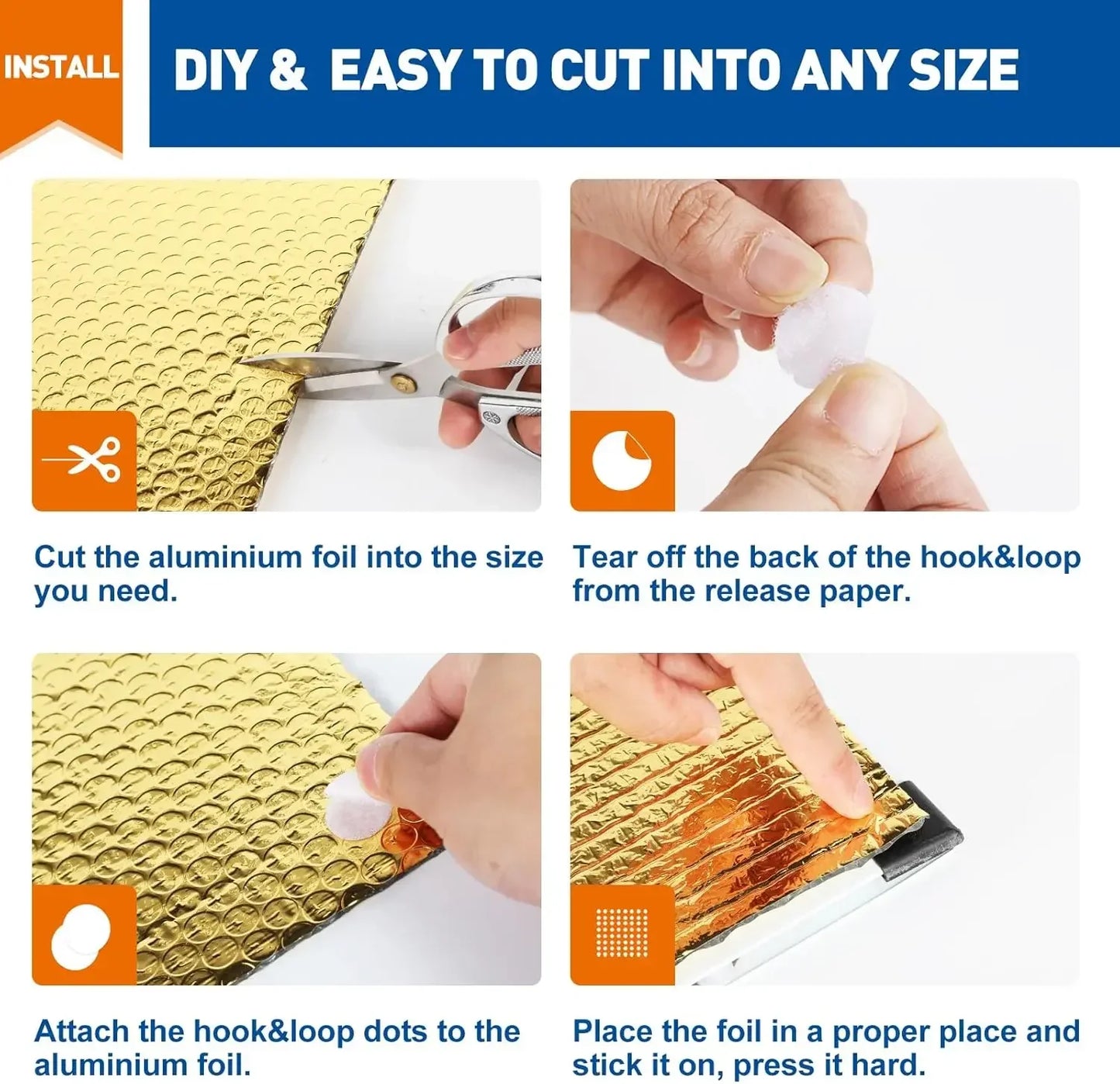 INSTALL

DIY & EASY TO CUT INTO ANY SIZE

Cut the aluminium foil into the size you need.

Tear off the back of the hook&loop from the release paper.

Attach the hook&loop dots to the aluminium foil.

Place the foil in a proper place and stick it on, press it hard.