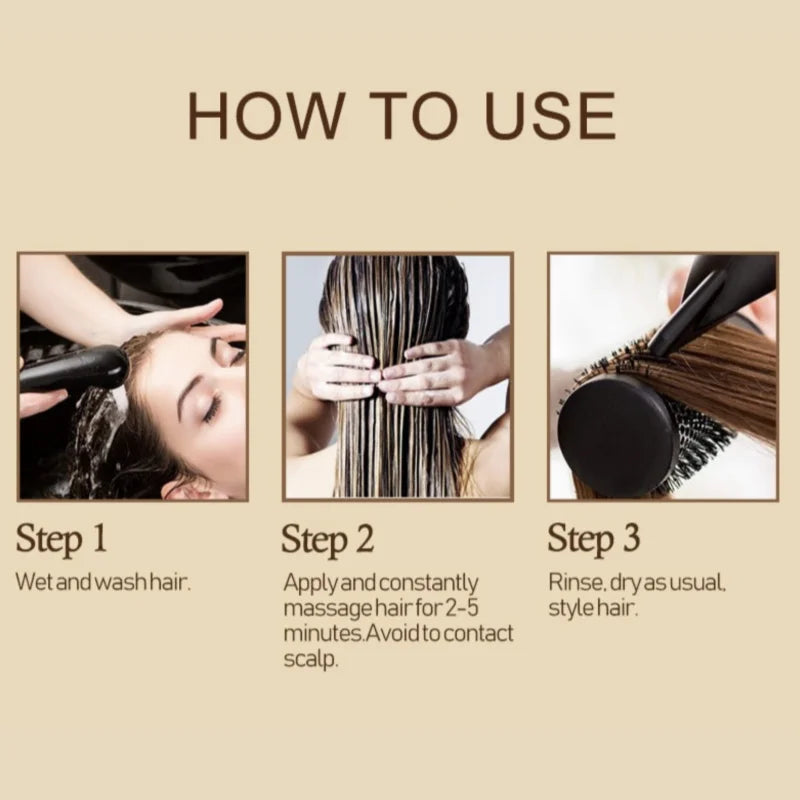 HOW TO USE

Step 1

Wet and wash hair.

Step 2

Apply and constantly massage hair for 2-5 minutes.Avoid to contact scalp.

Step 3

Rinse, dry as usual, style hair.