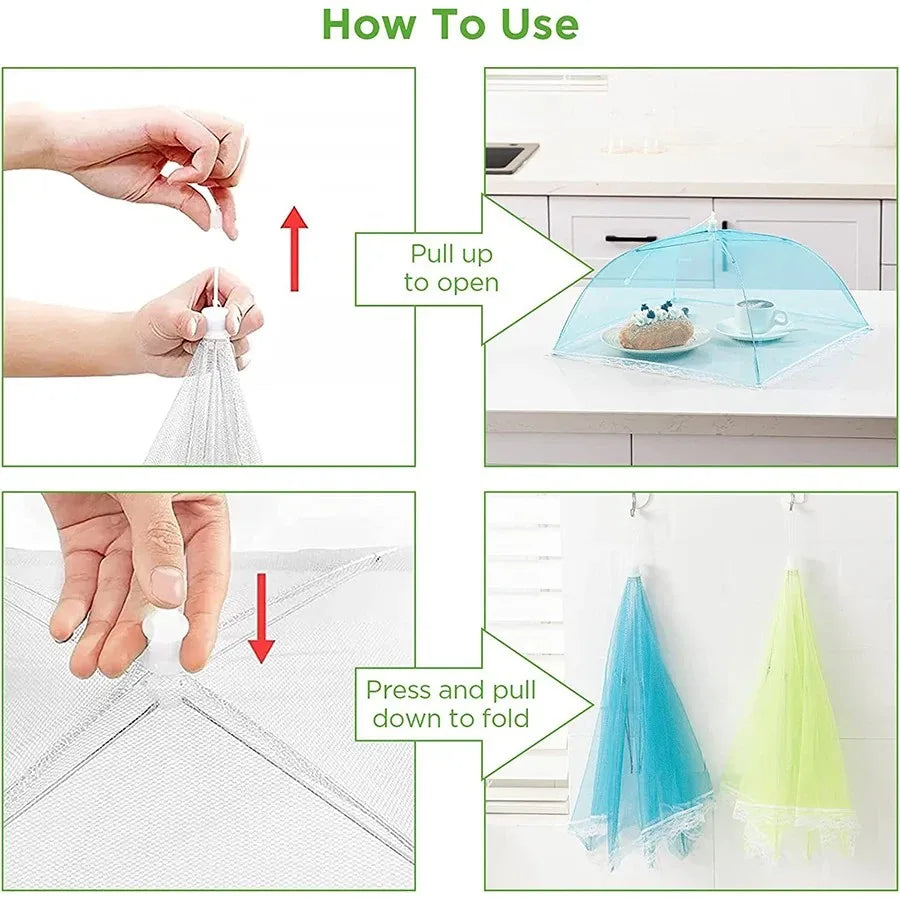 How To Use

Pull up to open

Press and pull down to fold