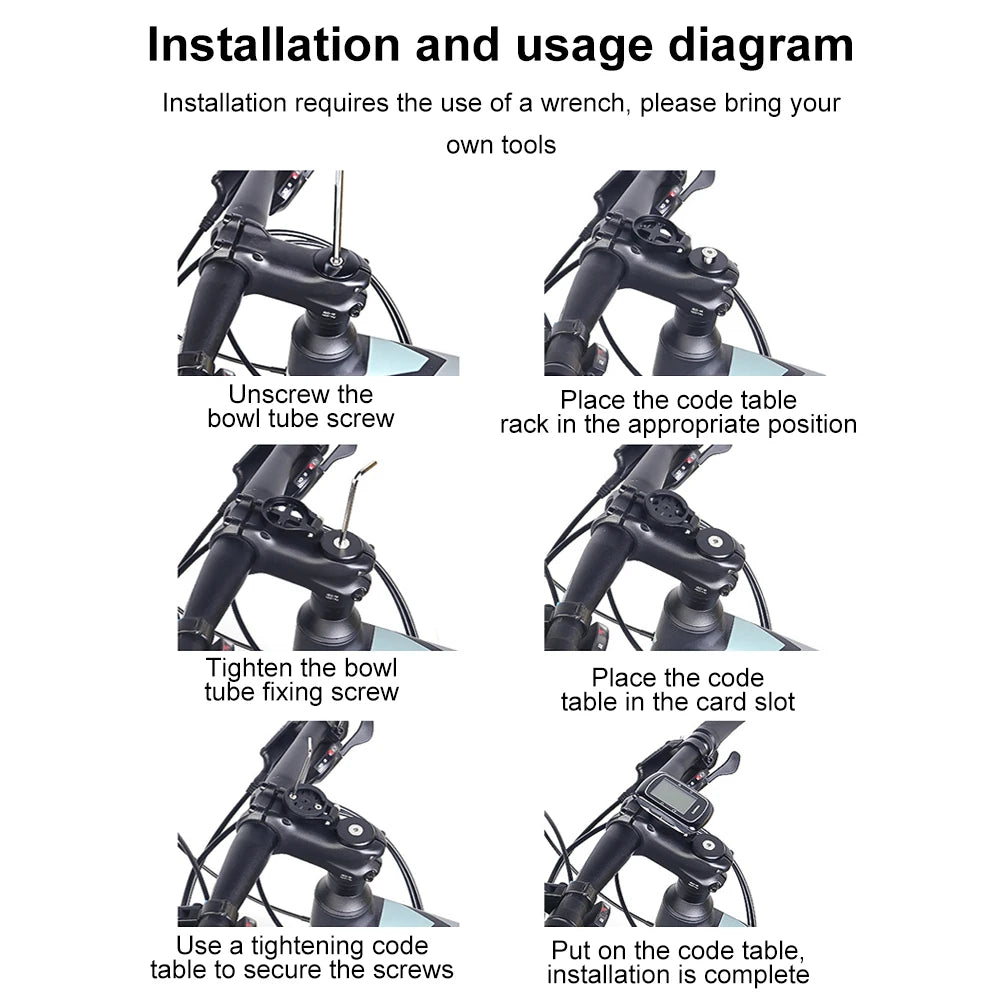 Installation and usage diagram

Installation requires the use of a wrench, please bring your own tools

Unscrew the bowl tube screw

Place the code table rack in the appropriate position

Tighten the bowl tube fixing screw

Place the code table in the card slot

Use a tightening code table to secure the screws

Put on the code table, installation is complete