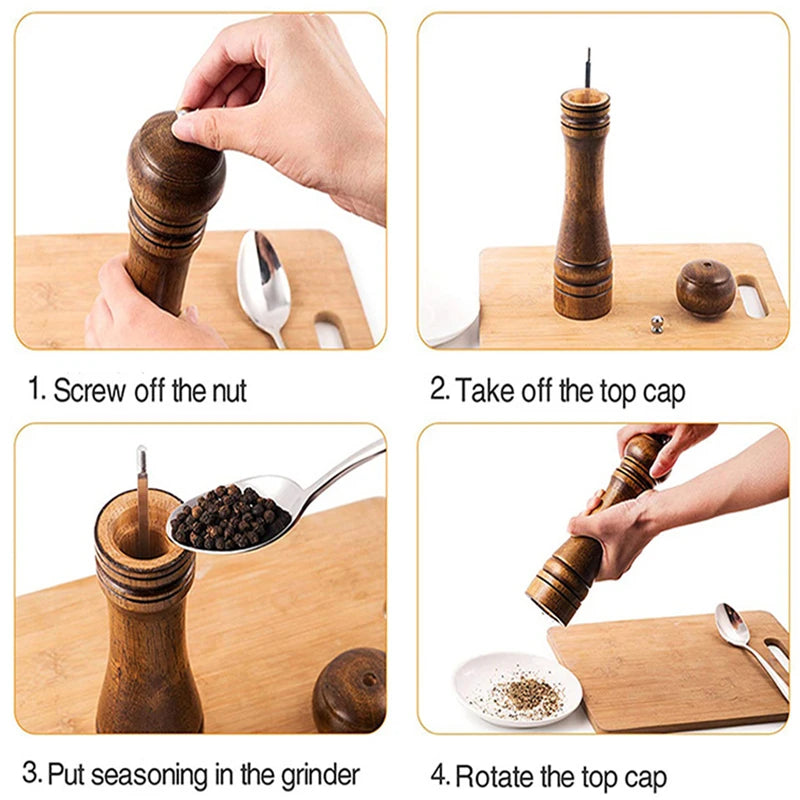 1. Screw off the nut

2. Take off the top cap

3. Put seasoning in the grinder

4. Rotate the top cap