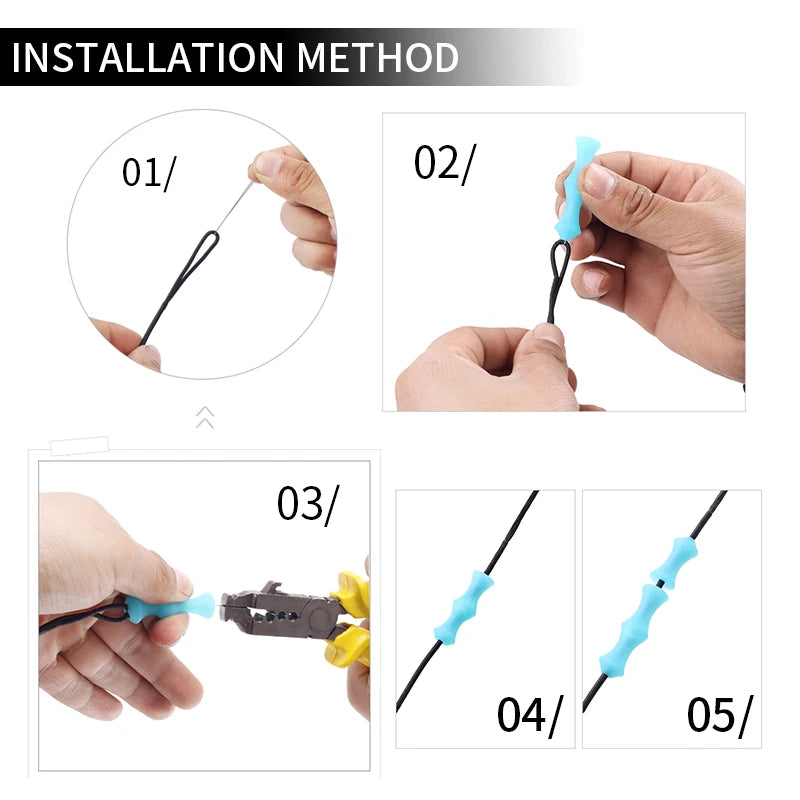 INSTALLATION METHOD

01/

02/

03/

04/

05/