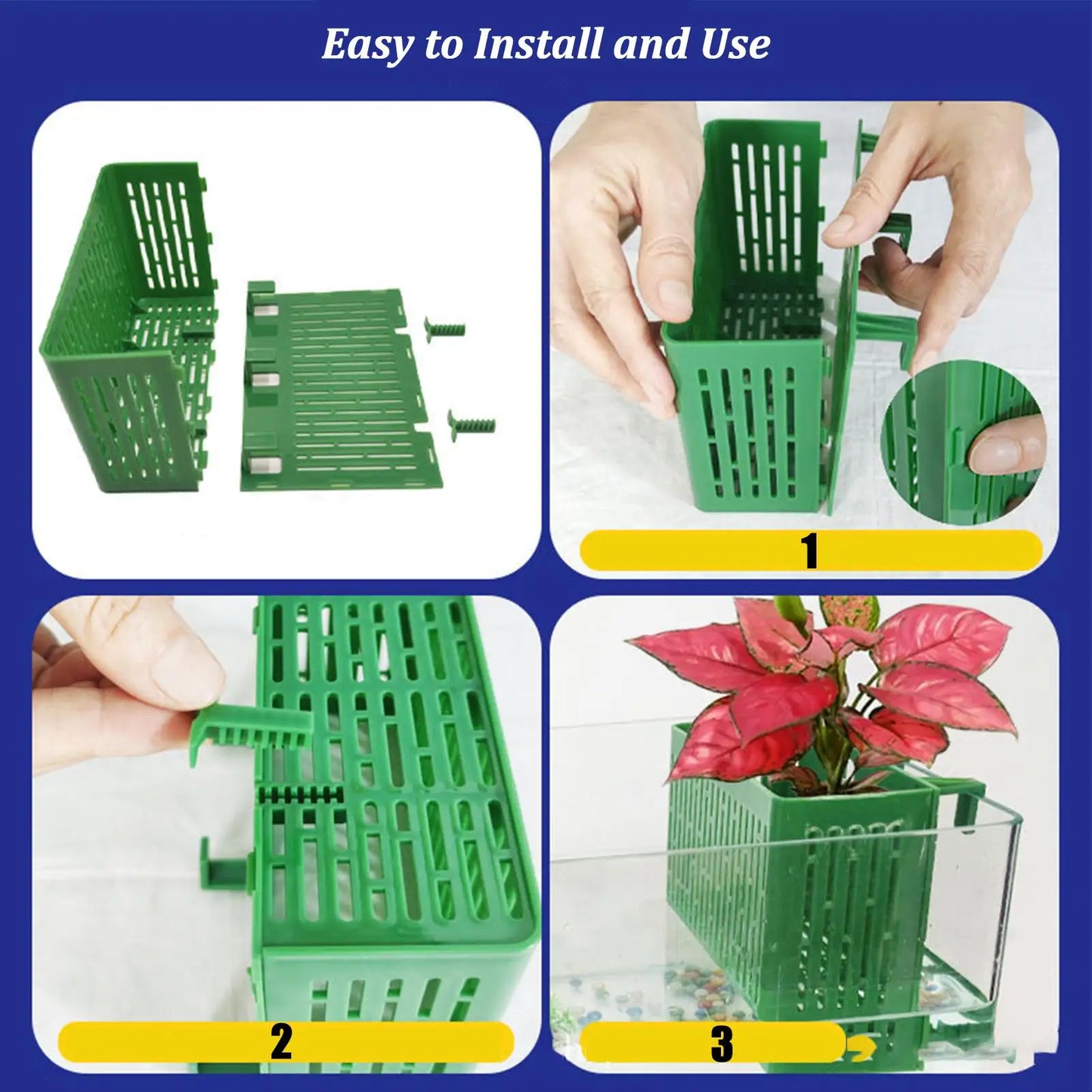 Easy to Install and Use

1

2

3