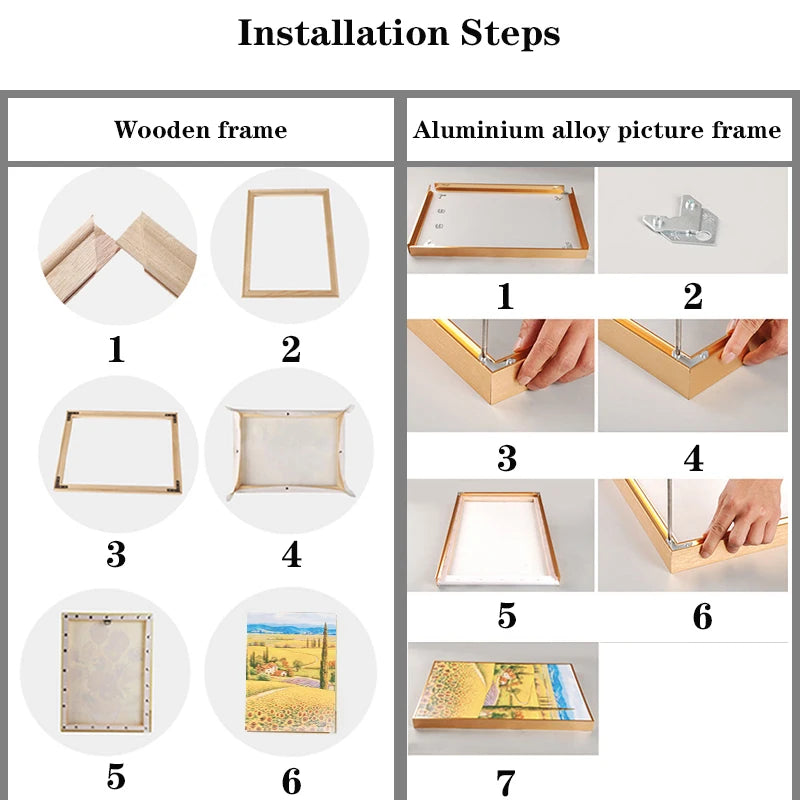 Installation Steps

Wooden frame

1
2
3
4
5
6

Aluminium alloy picture frame

1
2
3
4
5
6
7