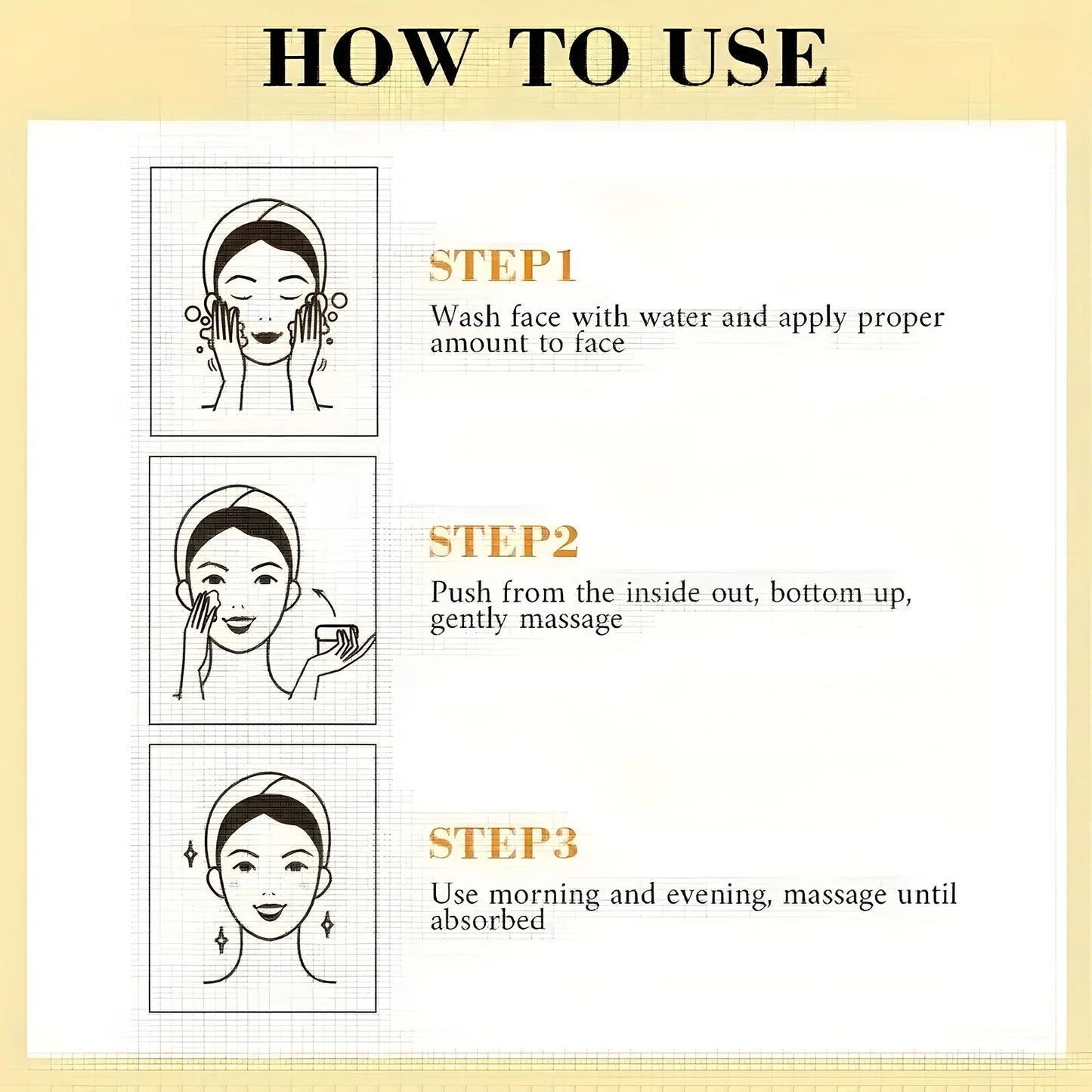 HOW TO USE

STEP1
Wash face with water and apply proper amount to face

STEP2
Push from the inside out, bottom up, gently massage

STEP3
Use morning and evening, massage until absorbed