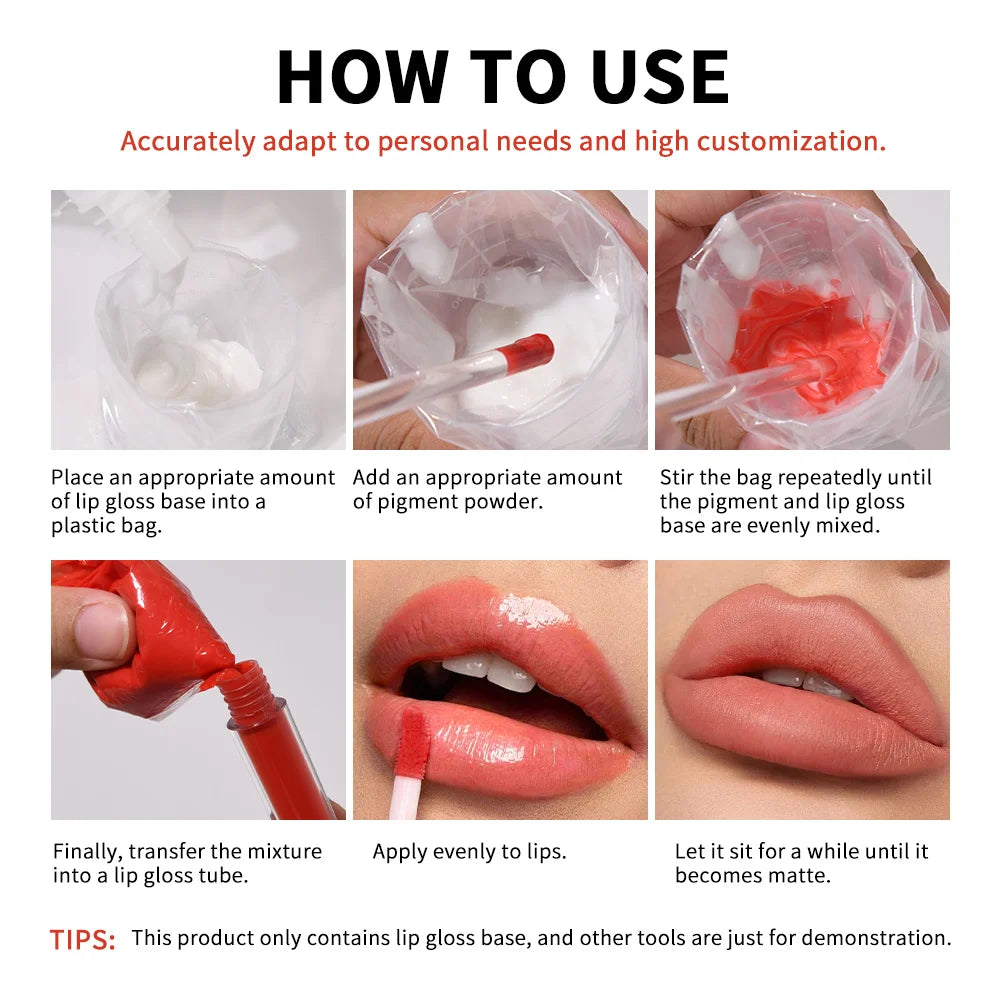 HOW TO USE

Accurately adapt to personal needs and high customization.

Place an appropriate amount of lip gloss base into a plastic bag.

Add an appropriate amount of pigment powder.

Stir the bag repeatedly until the pigment and lip gloss base are evenly mixed.

Finally, transfer the mixture into a lip gloss tube.

Apply evenly to lips.

Let it sit for a while until it becomes matte.

TIPS: This product only contains lip gloss base, and other tools are just for demonstration.