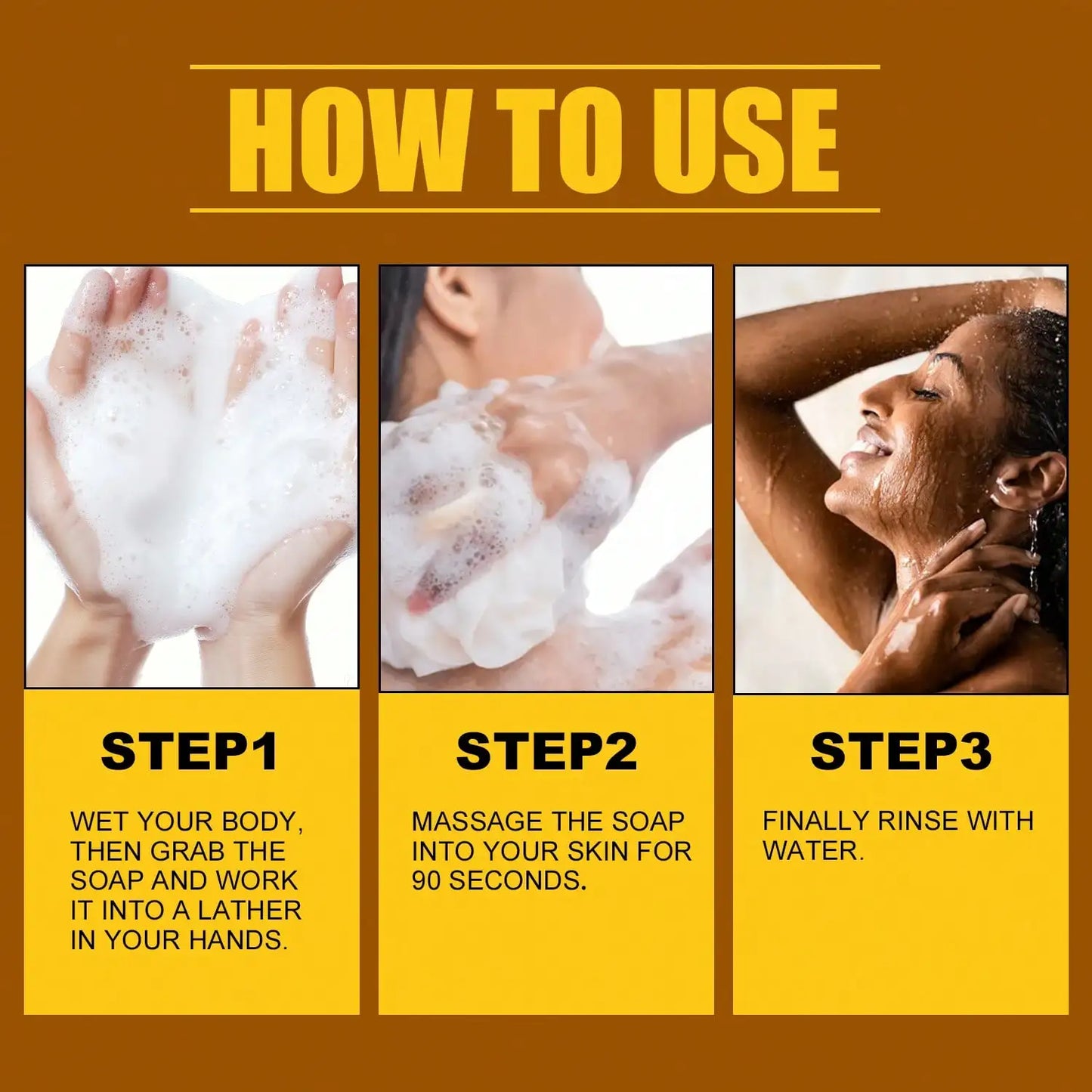 HOW TO USE

STEP1

WET YOUR BODY, THEN GRAB THE SOAP AND WORK IT INTO A LATHER IN YOUR HANDS.

STEP2

MASSAGE THE SOAP INTO YOUR SKIN FOR 90 SECONDS.

STEP3

FINALLY RINSE WITH WATER.