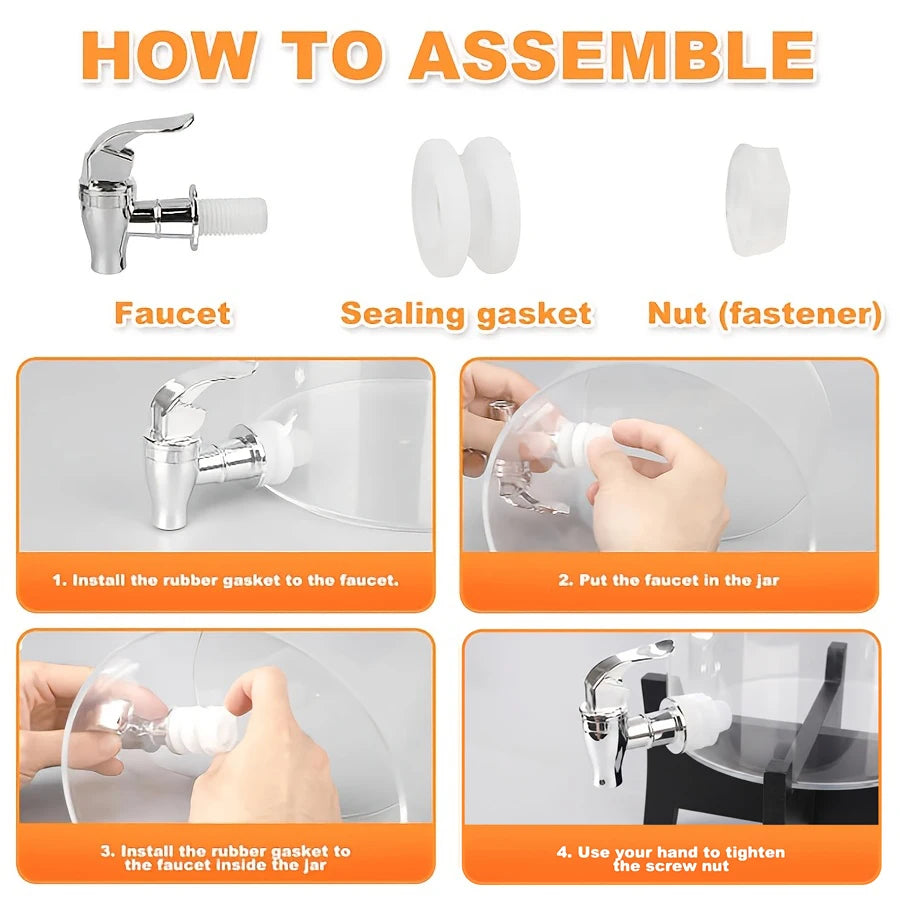 HOW TO ASSEMBLE

Faucet

Sealing gasket

Nut (fastener)

1. Install the rubber gasket to the faucet.

2. Put the faucet in the jar

3. Install the rubber gasket to the faucet inside the jar

4. Use your hand to tighten the screw nut