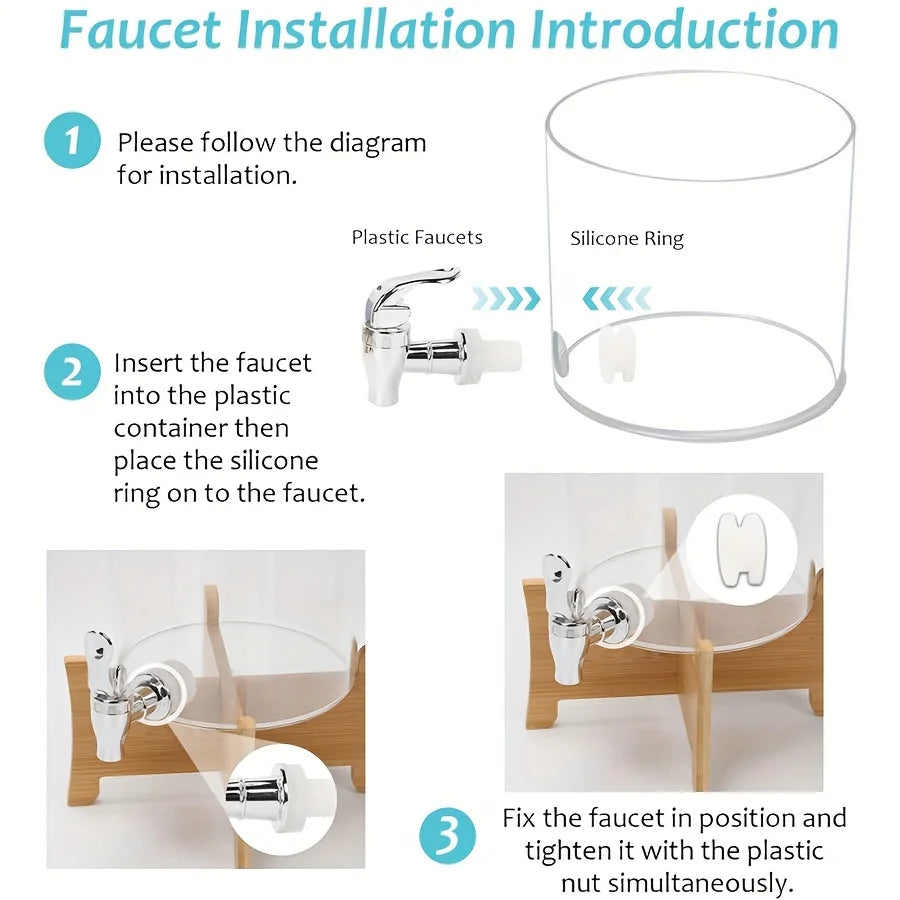 Faucet Installation Introduction

1 Please follow the diagram for installation.

Plastic Faucets

Silicone Ring

2 Insert the faucet into the plastic container then place the silicone ring on to the faucet.

3 Fix the faucet in position and tighten it with the plastic nut simultaneously.