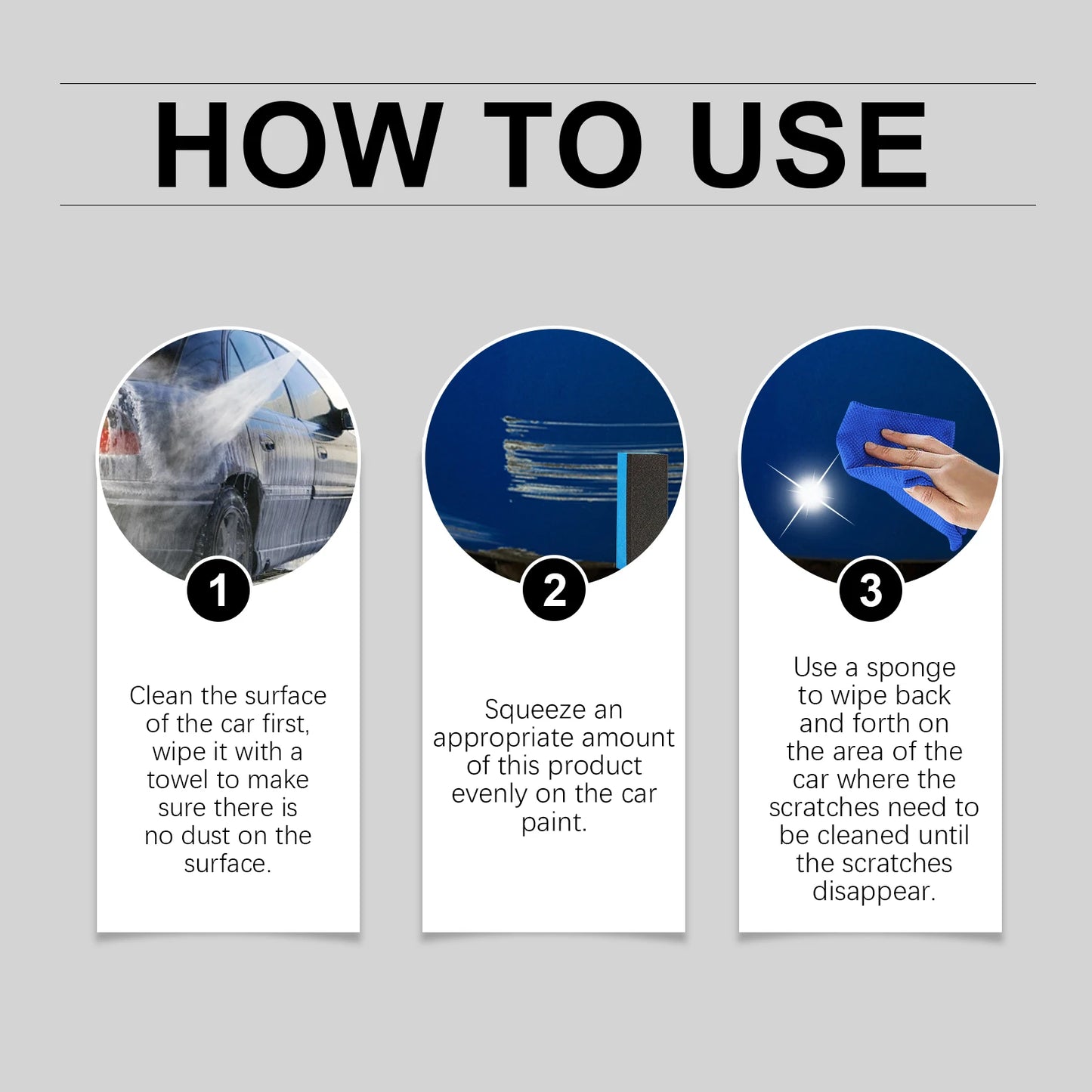 HOW TO USE

1

Clean the surface of the car first, wipe it with a towel to make sure there is no dust on the surface.

2

Squeeze an appropriate amount of this product evenly on the car paint.

3

Use a sponge to wipe back and forth on the area of the car where the scratches need to be cleaned until the scratches disappear.